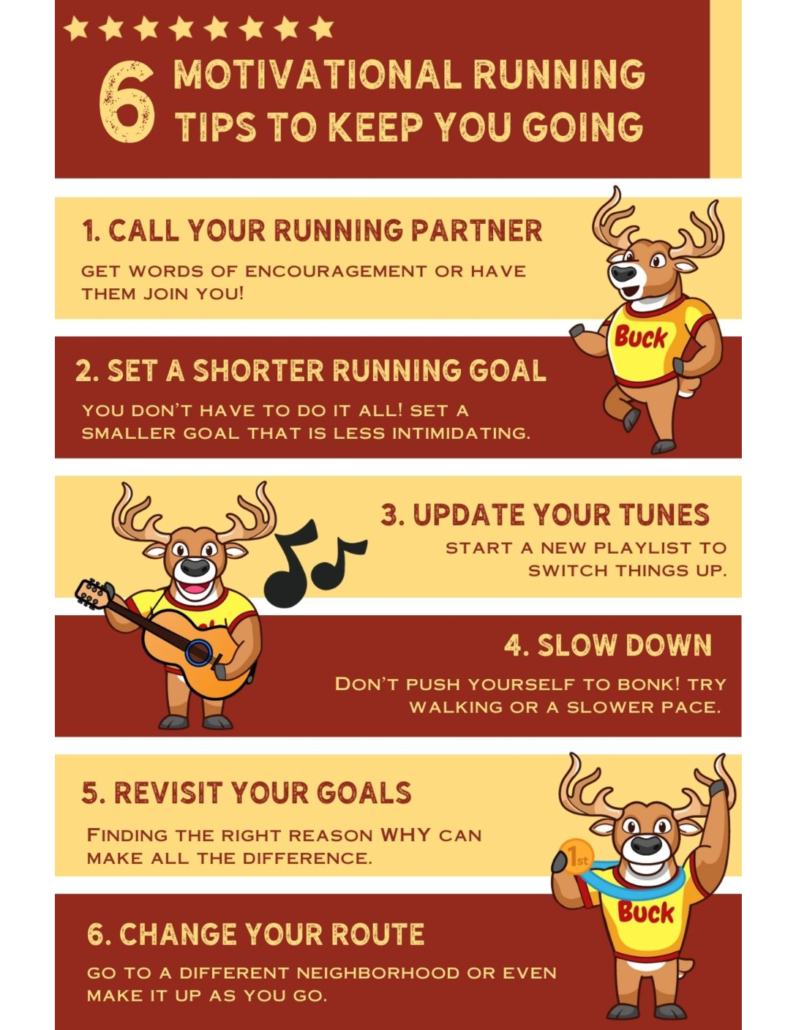 6 MOTIVATIONAL RUNNING TIPS TO KEEP YOU GOING

1. CALL YOUR RUNNING PARTNER

GET WORDS OF ENCOURAGEMENT OR HAVE THEM JOIN YOU!

Buck

2. SET A SHORTER RUNNING GOAL

YOU DON'T HAVE TO DO IT ALL! SET A SMALLER GOAL THAT IS LESS INTIMIDATING.

3. UPDATE YOUR TUNES

START A NEW PLAYLIST TO SWITCH THINGS UP.

4. SLOW DOWN

DON'T PUSH YOURSELF TO BONK! TRY WALKING OR A SLOWER PACE.

5. REVISIT YOUR GOALS

FINDING THE RIGHT REASON WHY CAN MAKE ALL THE DIFFERENCE.

1st

Buck

6. CHANGE YOUR ROUTE

GO TO A DIFFERENT NEIGHBORHOOD OR EVEN MAKE IT UP AS YOU GO.